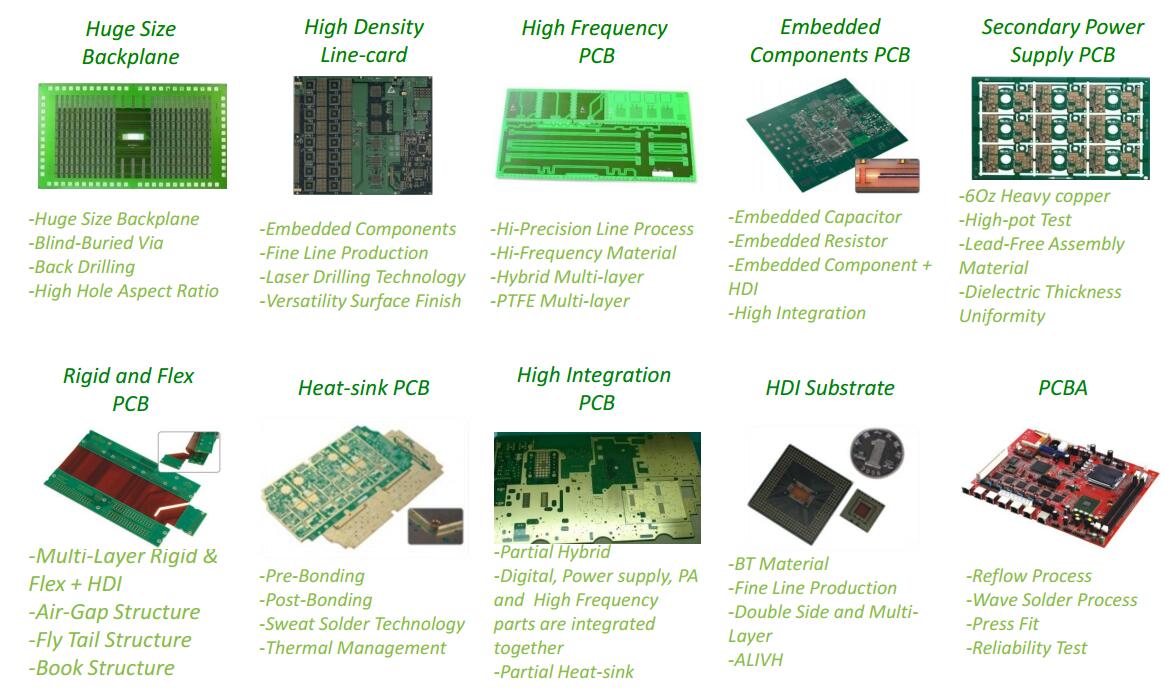 Huge Size Backplane

-Huge Size Backplane
-Blind-Buried Via
-Back Drilling
-High Hole Aspect Ratio

High Density Line-card

-Embedded Components
-Fine Line Production
-Laser Drilling Technology
-Versatility Surface Finish

High Frequency PCB

-Hi-Precision Line Process
-Hi-Frequency Material
-Hybrid Multi-layer
-PTFE Multi-layer

Embedded Components PCB

-Embedded Capacitor
-Embedded Resistor
-Embedded Component + HDI
-High Integration

Secondary Power Supply PCB

-6Oz Heavy copper
-High-pot Test
-Lead-Free Assembly Material
-Dielectric Thickness Uniformity

Rigid and Flex PCB

-Multi-Layer Rigid & Flex + HDI
-Air-Gap Structure
-Fly Tail Structure
-Book Structure

Heat-sink PCB

-Pre-Bonding
-Post-Bonding
-Sweat Solder Technology
-Thermal Management

High Integration PCB

-Partial Hybrid
-Digital, Power supply, PA and High Frequency parts are integrated together
-Partial Heat-sink

HDI Substrate

-BT Material
-Fine Line Production
-Double Side and Multi-Layer
-ALIVH

PCBA

-Reflow Process
-Wave Solder Process
-Press Fit
-Reliability Test